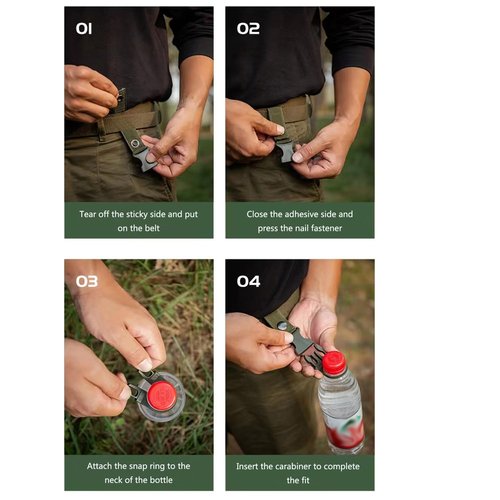 01

Tear off the sticky side and put on the belt

02

Close the adhesive side and press the nail fastener

03

Attach the snap ring to the neck of the bottle

04

Insert the carabiner to complete the fit