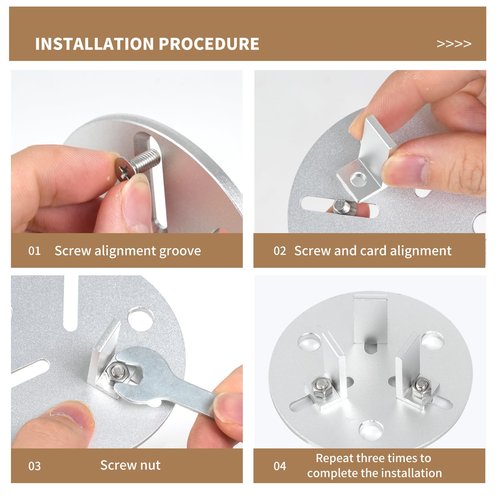 INSTALLATION PROCEDURE >>>>

01 Screw alignment groove

02 Screw and card alignment

03 Screw nut

04 Repeat three times to complete the installation