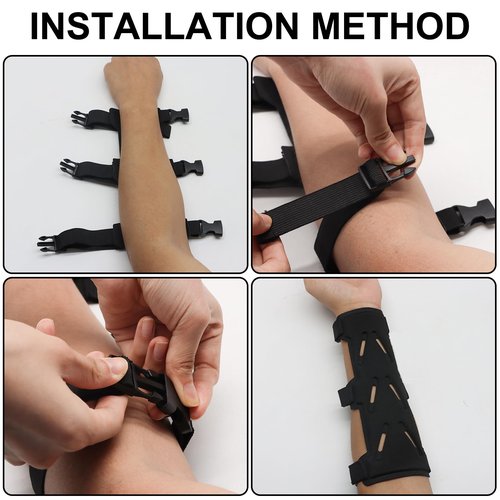 INSTALLATION METHOD