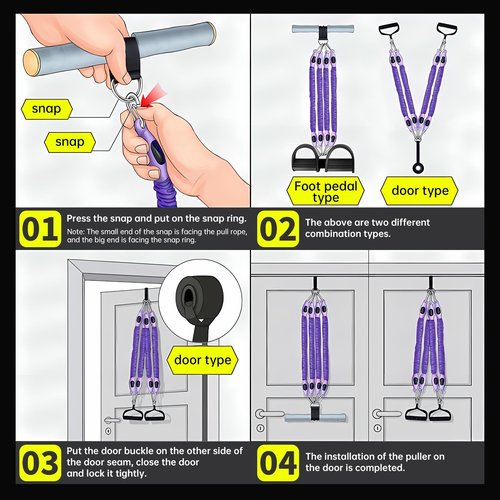 snap

snap

01 Press the snap and put on the snap ring.
Note: The small end of the snap is facing the pull rope, and the big end is facing the snap ring.

Foot pedal type

door type

02 The above are two different combination types.

door type

03 Put the door buckle on the other side of the door seam, close the door and lock it tightly.

04 The installation of the puller on the door is completed.