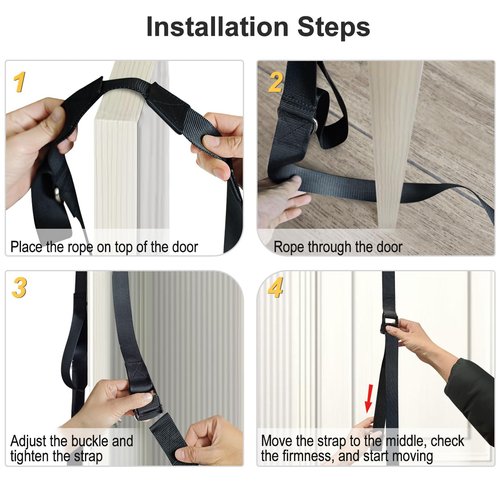 Installation Steps

1

Place the rope on top of the door

2

Rope through the door

3

Adjust the buckle and tighten the strap

4

Move the strap to the middle, check the firmness, and start moving