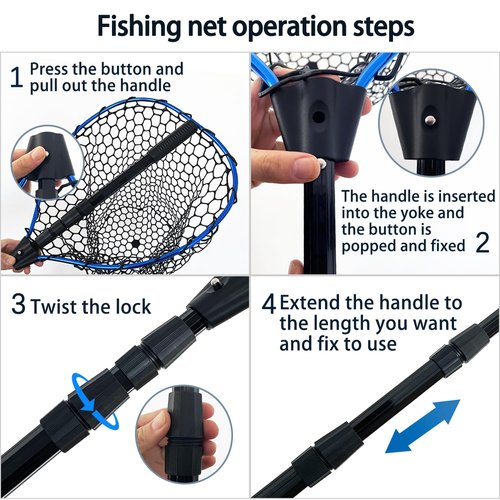 Fishing net operation steps

1 Press the button and pull out the handle

The handle is inserted into the yoke and the button is popped and fixed 2

3 Twist the lock

4 Extend the handle to the length you want and fix to use