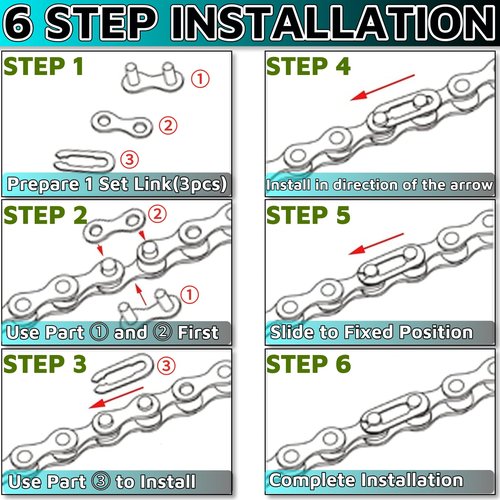 6 STEP INSTALLATION

STEP 1

①

②

③

Prepare 1 Set Link(3pcs)

STEP 2

②

①

Use Part ① and ② First

STEP 3

③

Use Part ③ to Install

STEP 4

Install in direction of the arrow

STEP 5

Slide to Fixed Position

STEP 6

Complete Installation