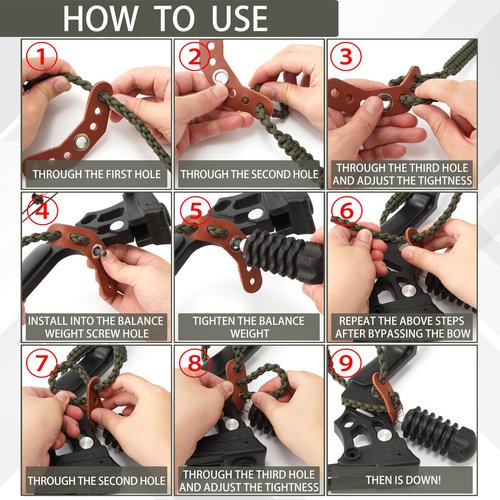 HOW TO USE

1
THROUGH THE FIRST HOLE

2
THROUGH THE SECOND HOLE

3
THROUGH THE THIRD HOLE AND ADJUST THE TIGHTNESS

4
INSTALL INTO THE BALANCE WEIGHT SCREW HOLE

5
TIGHTEN THE BALANCE WEIGHT

6
REPEAT THE ABOVE STEPS AFTER BYPASSING THE BOW

7
THROUGH THE SECOND HOLE

8
THROUGH THE THIRD HOLE AND ADJUST THE TIGHTNESS

9
THEN IS DOWN!