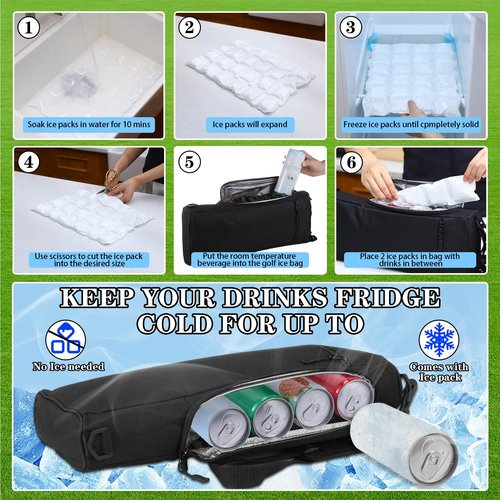 1
Soak ice packs in water for 10 mins

2
Ice packs will expand

3
Freeze ice packs until cpmpletely solid

4
Use scissors to cut the ice pack into the desired size

5
Put the room temperature beverage into the golf ice bag

6
Place 2 ice packs in bag with drinks in between

KEEP YOUR DRINKS FRIDGE COLD FOR UP TO

No Ice needed

Comes with Ice pack