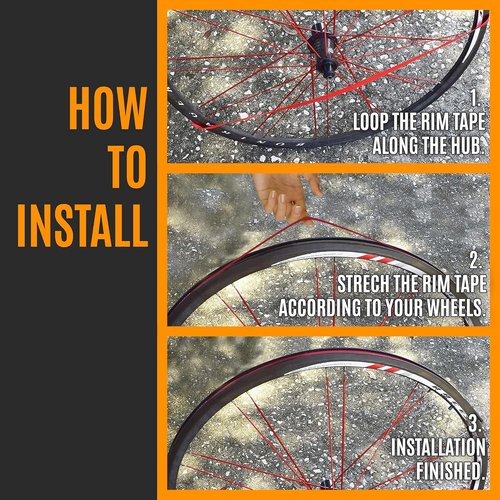 HOW TO INSTALL

1. LOOP THE RIM TAPE ALONG THE HUB.

2. STRECH THE RIM TAPE ACCORDING TO YOUR WHEELS.

3. INSTALLATION FINISHED.