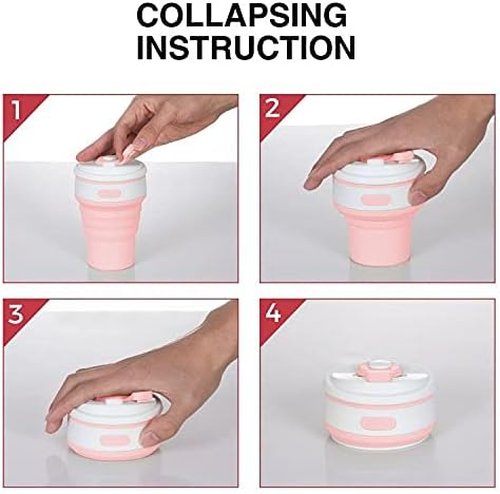 COLLAPSING
INSTRUCTION

1

2

3

4