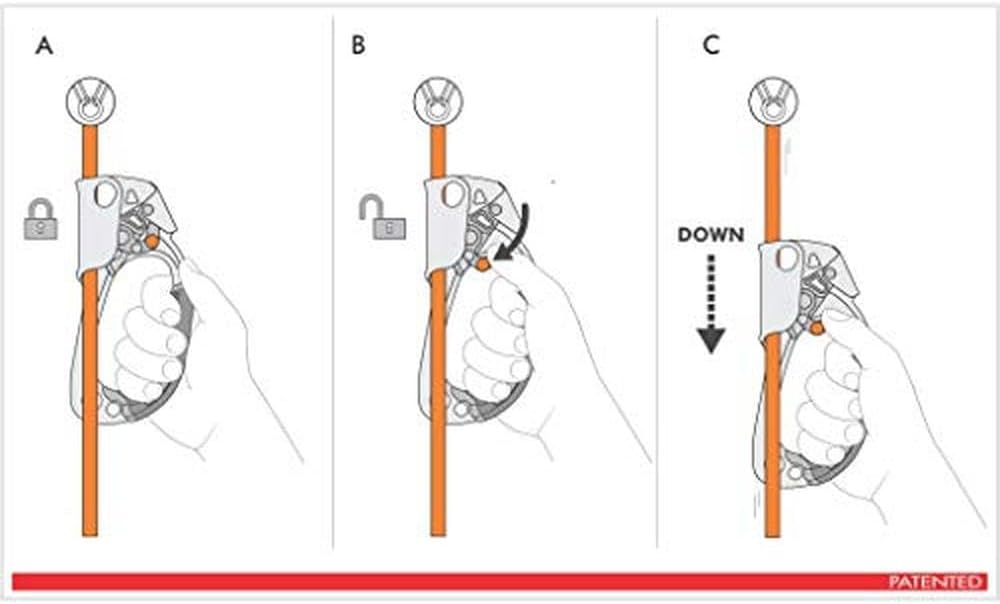 A

B

C

DOWN

PATENTED