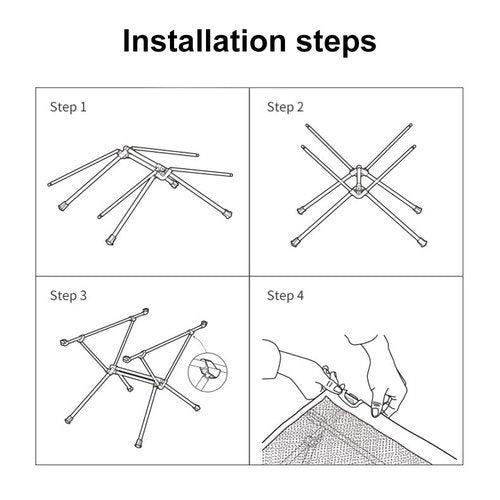 Installation steps

Step 1

Step 2

Step 3

Step 4