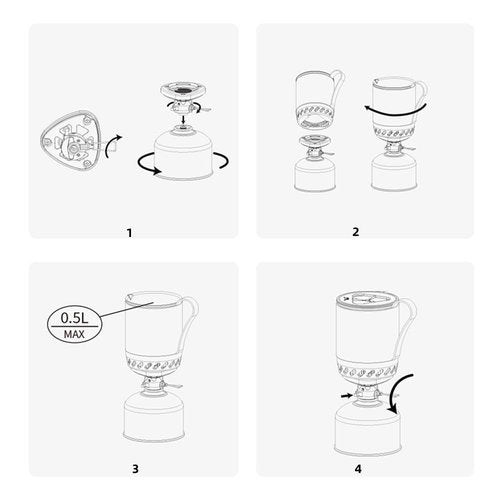 1

2

0.5L
MAX

3

4