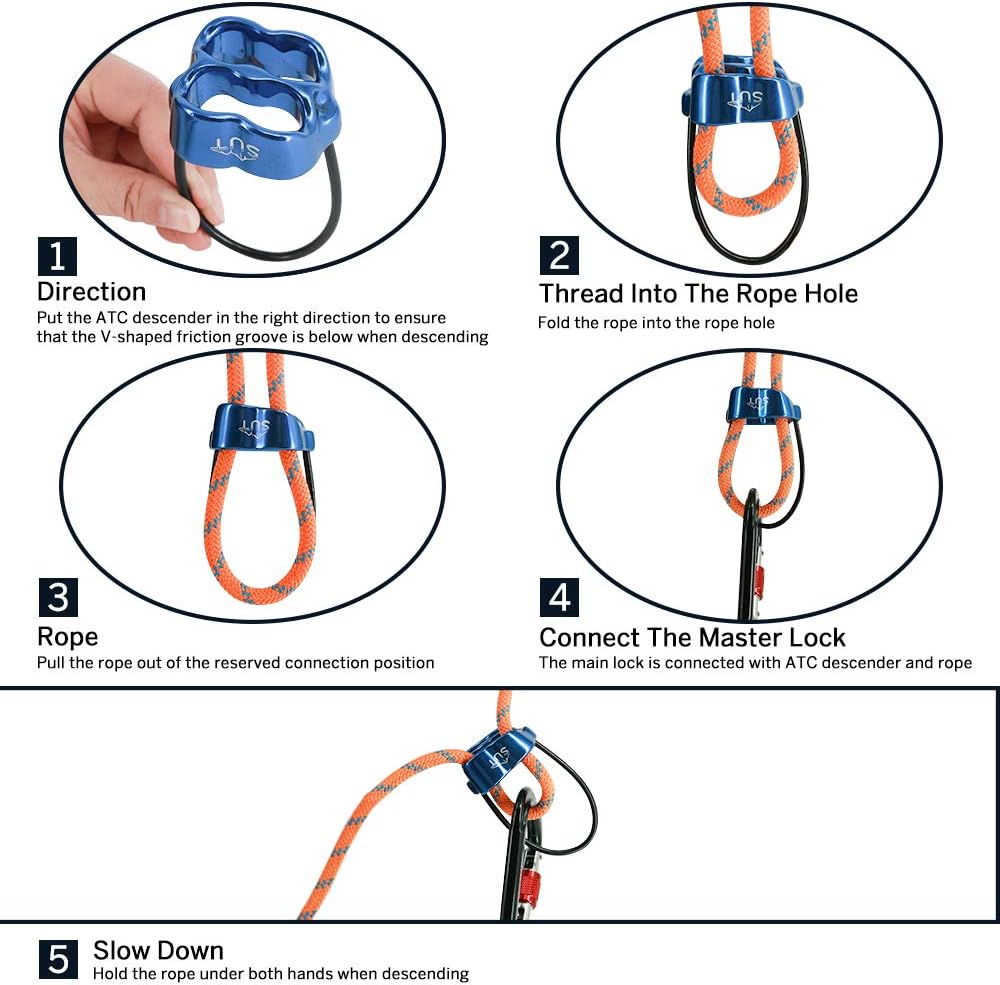 SUT

1
Direction
Put the ATC descender in the right direction to ensure that the V-shaped friction groove is below when descending

SUT

2
Thread Into The Rope Hole
Fold the rope into the rope hole

SUT

3
Rope
Pull the rope out of the reserved connection position

SUT

4
Connect The Master Lock
The main lock is connected with ATC descender and rope

SUT

5
Slow Down
Hold the rope under both hands when descending