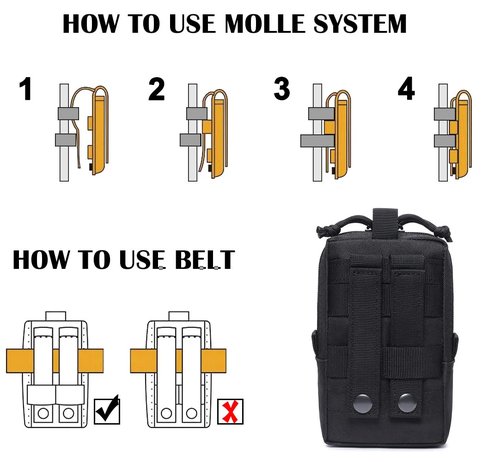 HOW TO USE MOLLE SYSTEM

1

2

3

4

HOW TO USE BELT