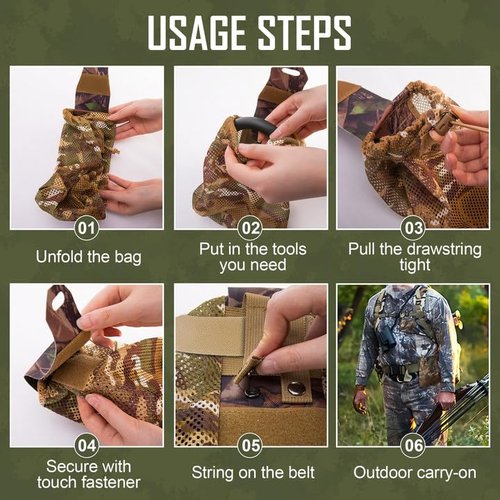 USAGE STEPS

01
Unfold the bag

02
Put in the tools you need

03
Pull the drawstring tight

04
Secure with touch fastener

05
String on the belt

06
Outdoor carry-on