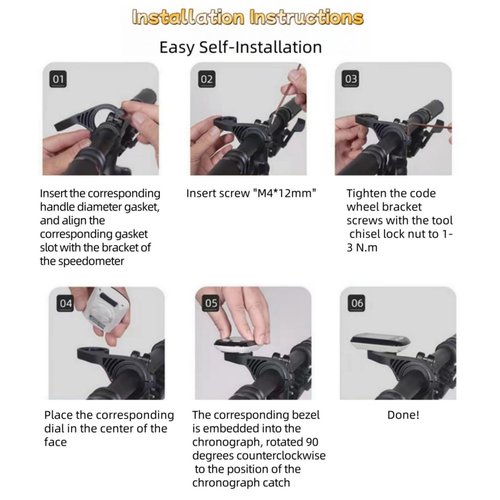 Installation Instructions

Easy Self-Installation

01

Insert the corresponding handle diameter gasket, and align the corresponding gasket slot with the bracket of the speedometer

02

Insert screw "M4*12mm"

03

Tighten the code wheel bracket screws with the tool chisel lock nut to 1-3 N.m

04

Place the corresponding dial in the center of the face

05

The corresponding bezel is embedded into the chronograph, rotated 90 degrees counterclockwise to the position of the chronograph catch

06

Done!