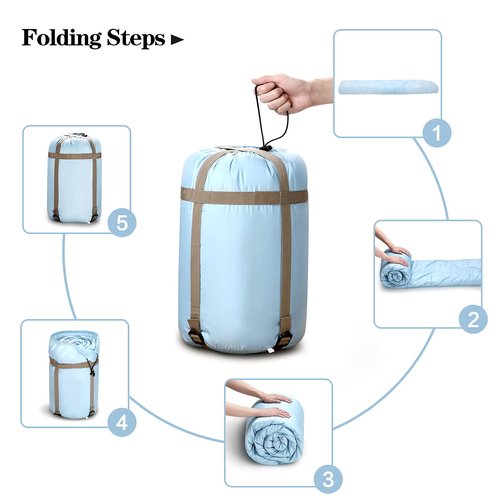 Folding Steps ►

1

2

3

4

5