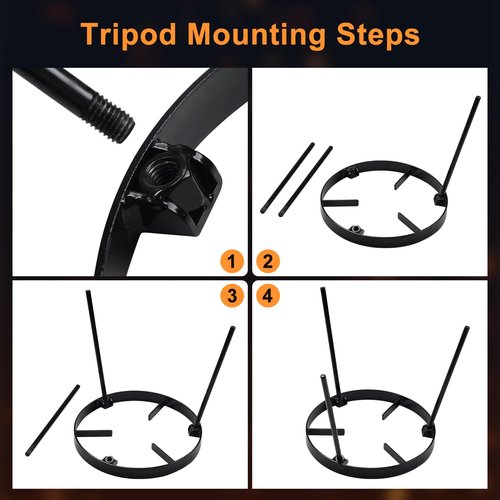 Tripod Mounting Steps

1

2

3

4