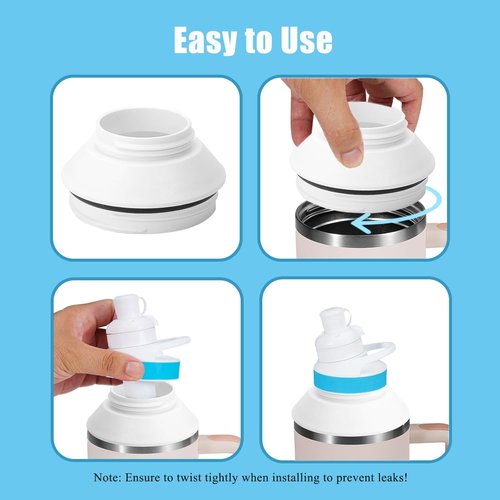 Easy to Use

Note: Ensure to twist tightly when installing to prevent leaks!