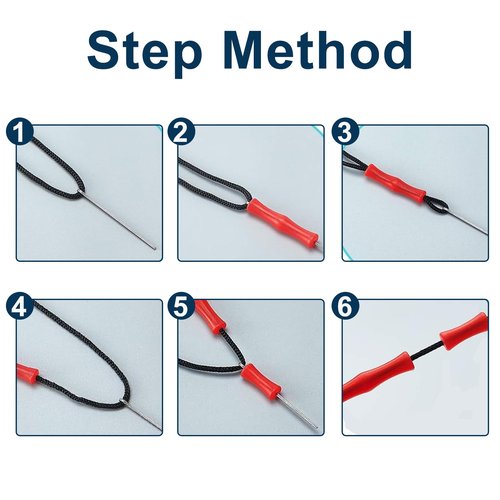 Step Method

1

2

3

4

5

6