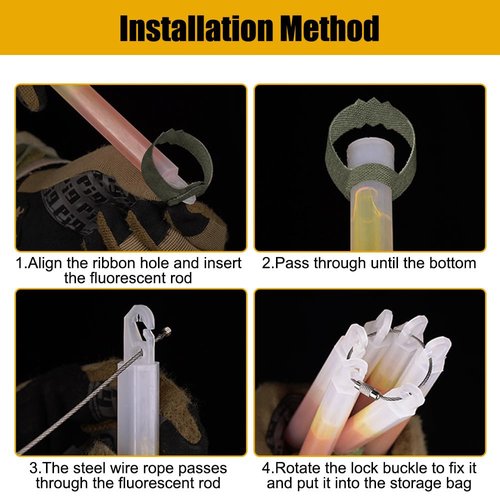 Installation Method

1.Align the ribbon hole and insert the fluorescent rod

2.Pass through until the bottom

3.The steel wire rope passes through the fluorescent rod

4.Rotate the lock buckle to fix it and put it into the storage bag