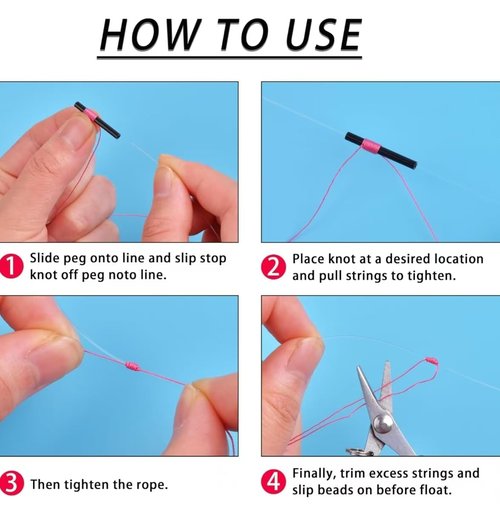 HOW TO USE

1 Slide peg onto line and slip stop knot off peg noto line.

2 Place knot at a desired location and pull strings to tighten.

3 Then tighten the rope.

4 Finally, trim excess strings and slip beads on before float.