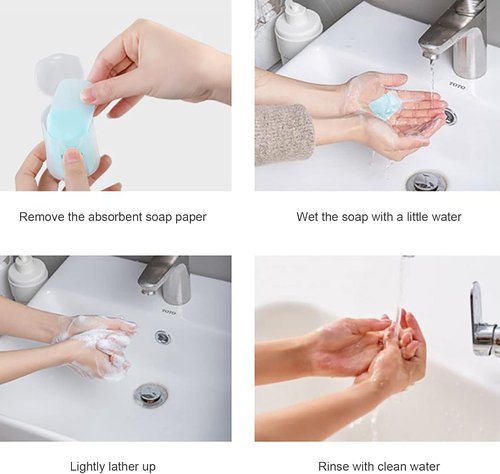 TOTO

Remove the absorbent soap paper

Wet the soap with a little water

TOTO

Lightly lather up

Rinse with clean water