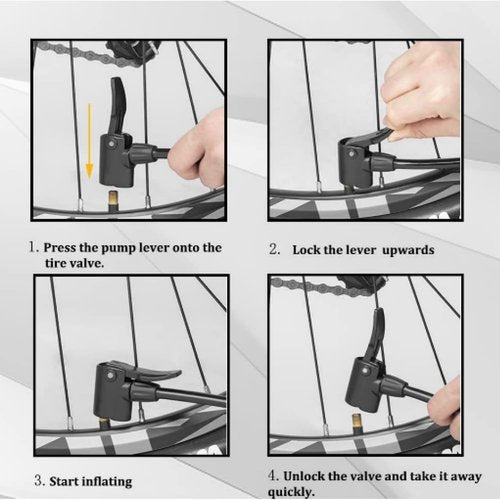 1. Press the pump lever onto the tire valve.

2. Lock the lever upwards

3. Start inflating

4. Unlock the valve and take it away quickly.