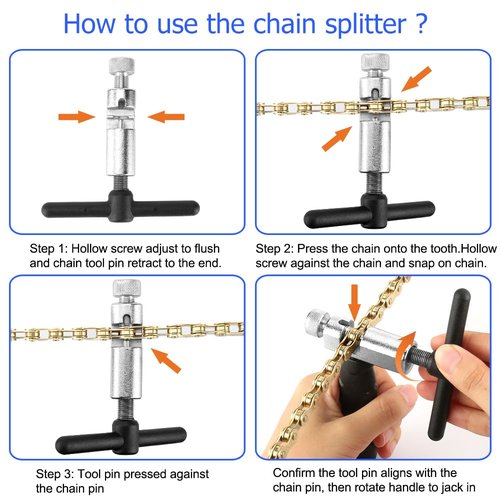 How to use the chain splitter ?

Step 1: Hollow screw adjust to flush and chain tool pin retract to the end.

Step 2: Press the chain onto the tooth.Hollow screw against the chain and snap on chain.

Step 3: Tool pin pressed against the chain pin

Confirm the tool pin aligns with the chain pin, then rotate handle to jack in