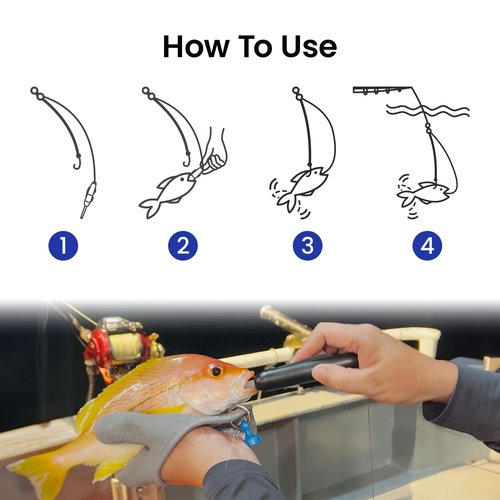 How To Use

1

2

3

4