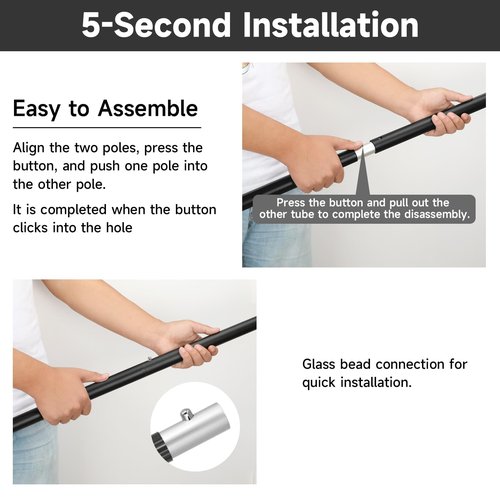 5-Second Installation

Easy to Assemble

Align the two poles, press the button, and push one pole into the other pole.

It is completed when the button clicks into the hole

Press the button and pull out the other tube to complete the disassembly.

Glass bead connection for quick installation.