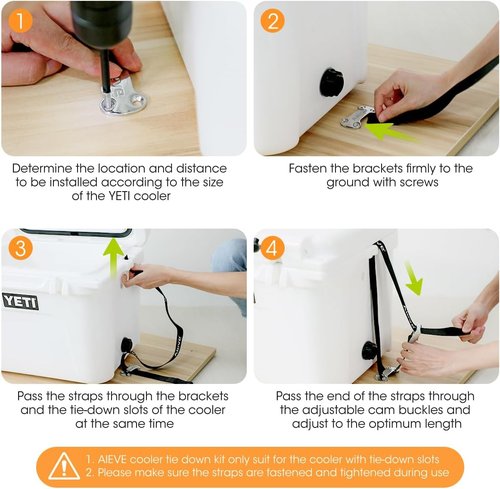 1

Determine the location and distance to be installed according to the size of the YETI cooler

2

Fasten the brackets firmly to the ground with screws

3

YETI

Pass the straps through the brackets and the tie-down slots of the cooler at the same time

4

Pass the end of the straps through the adjustable cam buckles and adjust to the optimum length

1. AIEVE cooler tie down kit only suit for the cooler with tie-down slots
2. Please make sure the straps are fastened and tightened during use