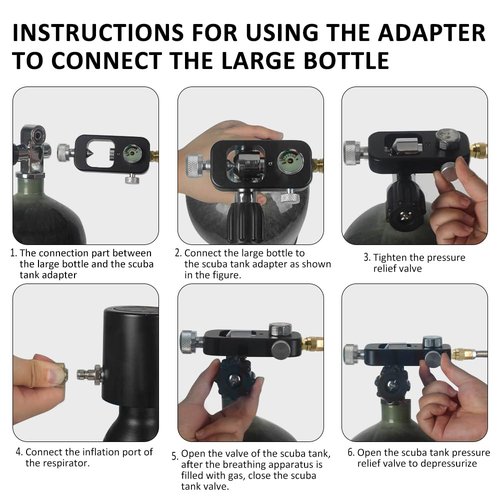 INSTRUCTIONS FOR USING THE ADAPTER TO CONNECT THE LARGE BOTTLE

1. The connection part between the large bottle and the scuba tank adapter

2. Connect the large bottle to the scuba tank adapter as shown in the figure.

3. Tighten the pressure relief valve

4. Connect the inflation port of the respirator.

5. Open the valve of the scuba tank, after the breathing apparatus is filled with gas, close the scuba tank valve.

6. Open the scuba tank pressure relief valve to depressurize