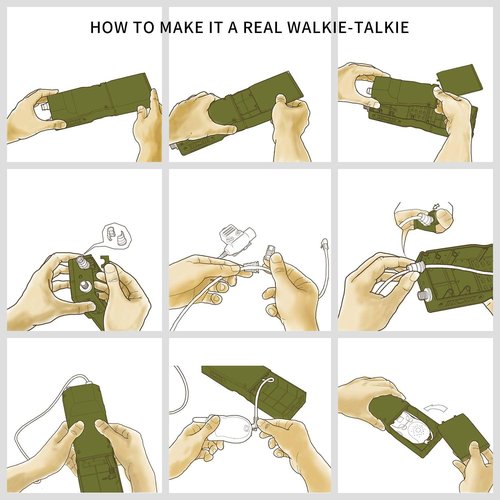 HOW TO MAKE IT A REAL WALKIE-TALKIE