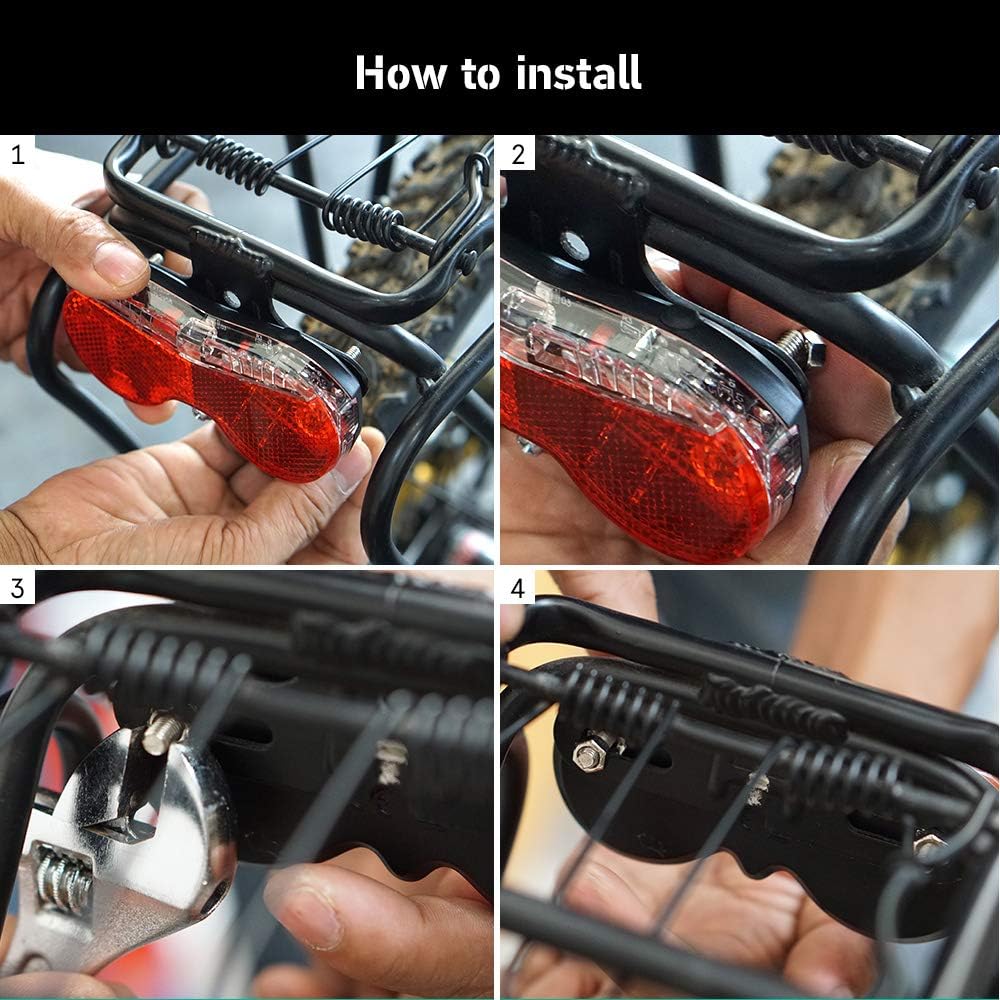 How to install

1

2

3

4