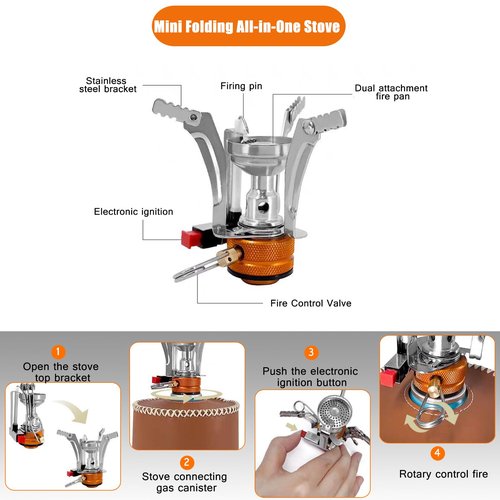 Mini Folding All-in-One Stove

Stainless steel bracket

Firing pin

Dual attachment fire pan

Electronic ignition

Fire Control Valve

1
Open the stove top bracket

2
Stove connecting gas canister

3
Push the electronic ignition button

4
Rotary control fire