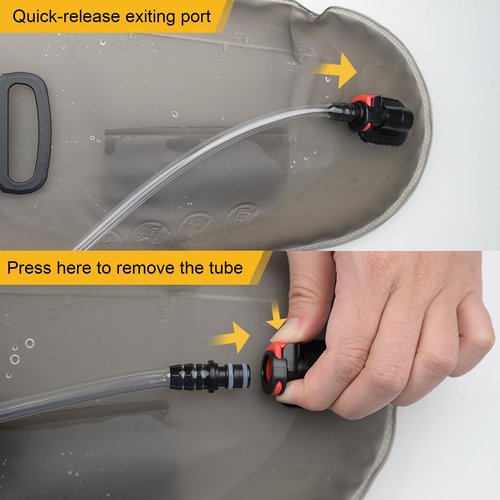 Quick-release exiting port

Press here to remove the tube