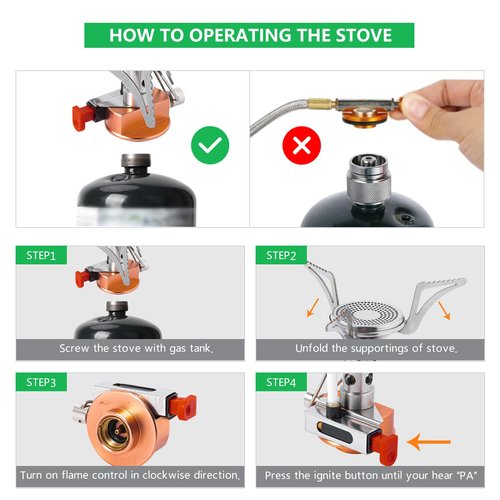 HOW TO OPERATING THE STOVE

STEP1

Screw the stove with gas tank.

STEP2

Unfold the supportings of stove.

STEP3

Turn on flame control in clockwise direction.

STEP4

Press the ignite button until your hear "PA"