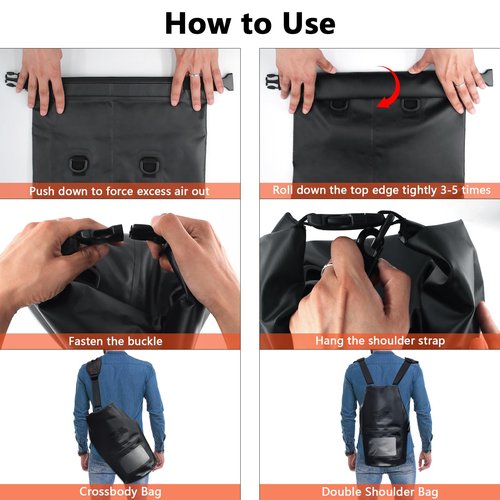 How to Use

Push down to force excess air out

Roll down the top edge tightly 3-5 times

Fasten the buckle

Hang the shoulder strap

Crossbody Bag

Double Shoulder Bag