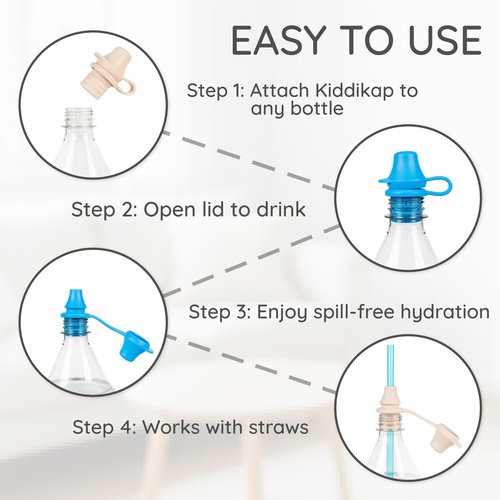 EASY TO USE

Step 1: Attach Kiddikap to any bottle

Step 2: Open lid to drink

Step 3: Enjoy spill-free hydration

Step 4: Works with straws