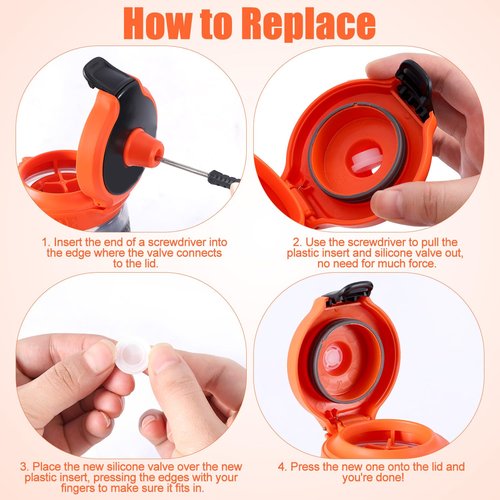 How to Replace

1. Insert the end of a screwdriver into the edge where the valve connects to the lid.

2. Use the screwdriver to pull the plastic insert and silicone valve out, no need for much force.

3. Place the new silicone valve over the new plastic insert, pressing the edges with your fingers to make sure it fits in.

4. Press the new one onto the lid and you're done!