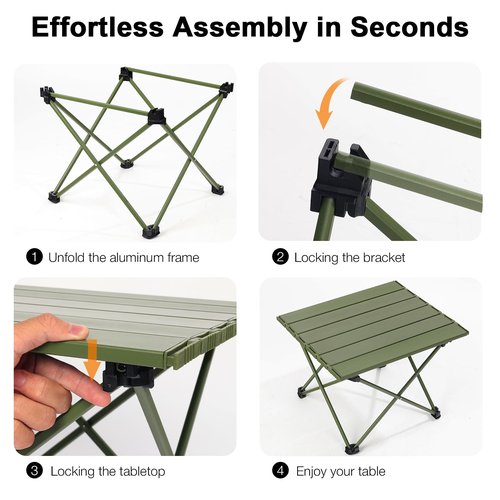 Effortless Assembly in Seconds

1 Unfold the aluminum frame

2 Locking the bracket

3 Locking the tabletop

4 Enjoy your table