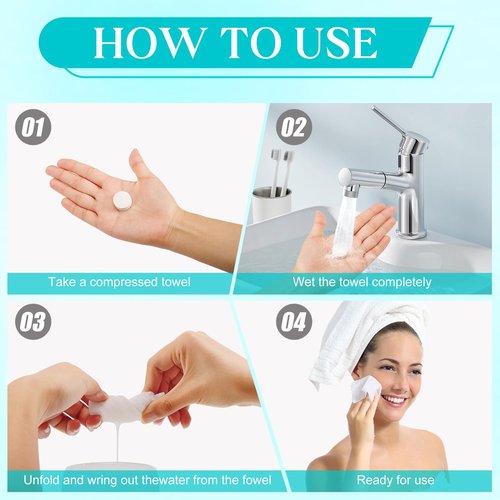 HOW TO USE

01

Take a compressed towel

02

Wet the towel completely

03

Unfold and wring out thewater from the fowel

04

Ready for use