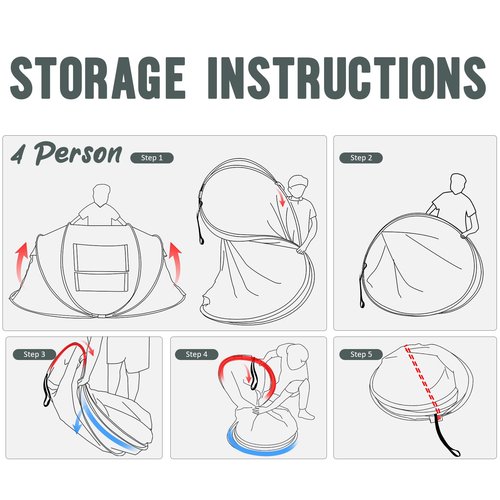 STORAGE INSTRUCTIONS

4 Person

Step 1

Step 2

Step 3

Step 4

Step 5