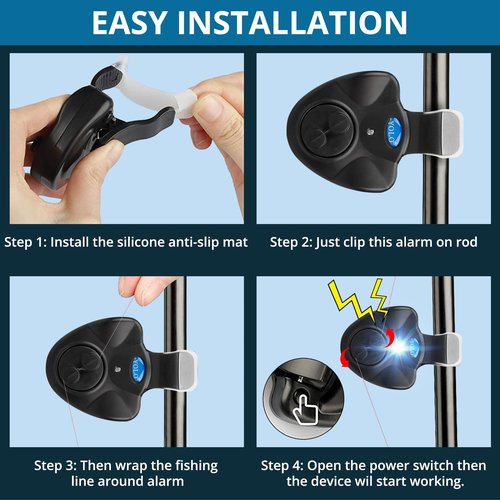 EASY INSTALLATION

YOLO

Step 1: Install the silicone anti-slip mat

YOLO

Step 2: Just clip this alarm on rod

YOLO

Step 3: Then wrap the fishing line around alarm

Step 4: Open the power switch then the device wil start working.