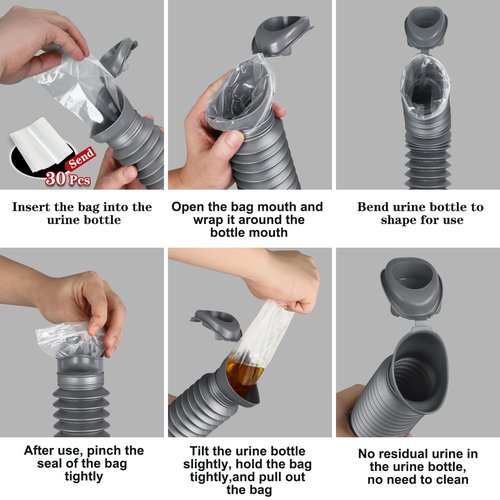 Send
30 Pcs

Insert the bag into the urine bottle

Open the bag mouth and wrap it around the bottle mouth

Bend urine bottle to shape for use

After use, pinch the seal of the bag tightly

Tilt the urine bottle slightly, hold the bag tightly,and pull out the bag

No residual urine in the urine bottle, no need to clean