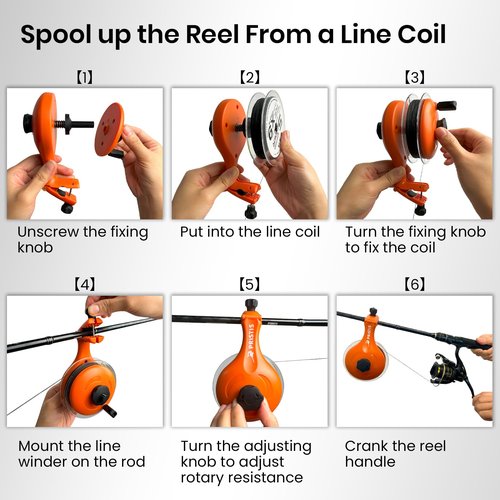 Spool up the Reel From a Line Coil

【1】

Unscrew the fixing knob

【2】

Put into the line coil

【3】

Turn the fixing knob to fix the coil

【4】

Mount the line winder on the rod

【5】

PRISTIS

Turn the adjusting knob to adjust rotary resistance

【6】

PRISTIS

Crank the reel handle