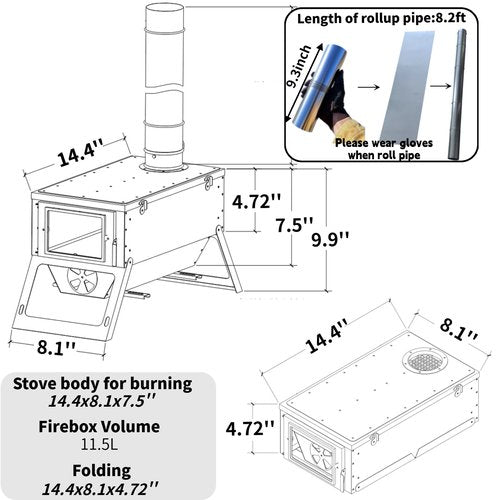 Length of rollup pipe:8.2ft

9.3inch

Please wear gloves when roll pipe

14.4''

4.72''

7.5''

9.9''

8.1''

14.4''

8.1''

4.72''

Stove body for burning
14.4x8.1x7.5''

Firebox Volume
11.5L

Folding
14.4x8.1x4.72''