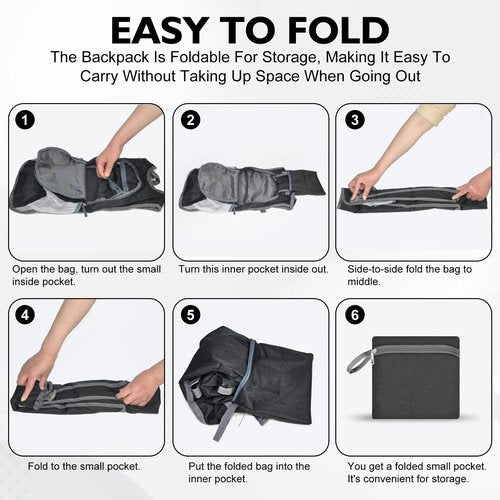 EASY TO FOLD

The Backpack Is Foldable For Storage, Making It Easy To Carry Without Taking Up Space When Going Out

1

Open the bag, turn out the small inside pocket.

2

Turn this inner pocket inside out.

3

Side-to-side fold the bag to middle.

4

Fold to the small pocket.

5

Put the folded bag into the inner pocket.

6

You get a folded small pocket. It's convenient for storage.