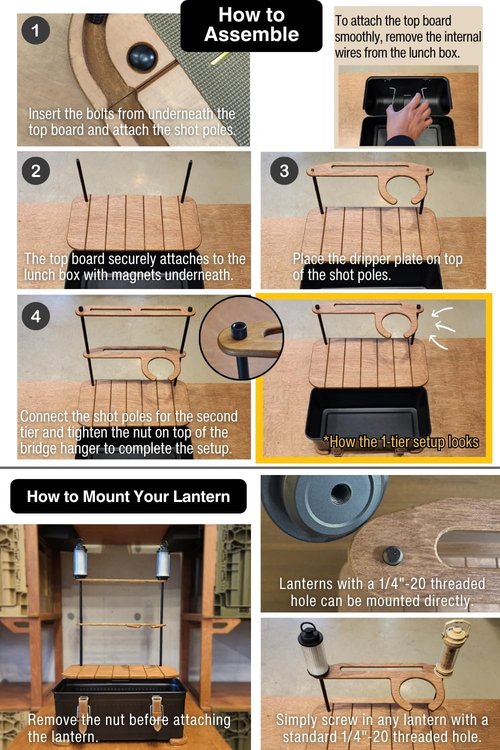 How to Assemble

To attach the top board smoothly, remove the internal wires from the lunch box.

1

Insert the bolts from underneath the top board and attach the shot poles.

2

The top board securely attaches to the lunch box with magnets underneath.

3

Place the dripper plate on top of the shot poles.

4

Connect the shot poles for the second tier and tighten the nut on top of the bridge hanger to complete the setup.

*How the 1-tier setup looks

How to Mount Your Lantern

Remove the nut before attaching the lantern.

Lanterns with a 1/4"-20 threaded hole can be mounted directly.

Simply screw in any lantern with a standard 1/4"-20 threaded hole.