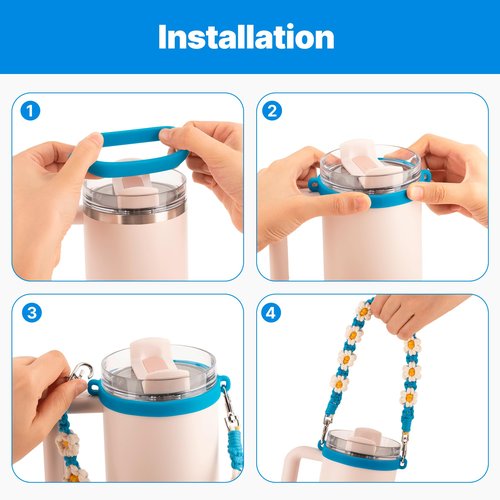 Installation

1

2

3

4