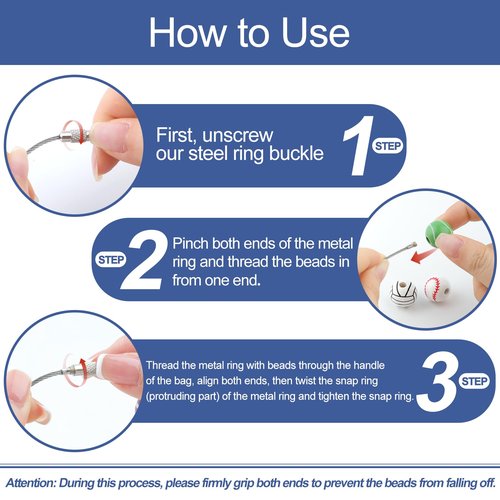 How to Use

First, unscrew our steel ring buckle 1 STEP

STEP 2 Pinch both ends of the metal ring and thread the beads in from one end.

Thread the metal ring with beads through the handle of the bag, align both ends, then twist the snap ring (protruding part) of the metal ring and tighten the snap ring. 3 STEP

Attention: During this process, please firmly grip both ends to prevent the beads from falling off.